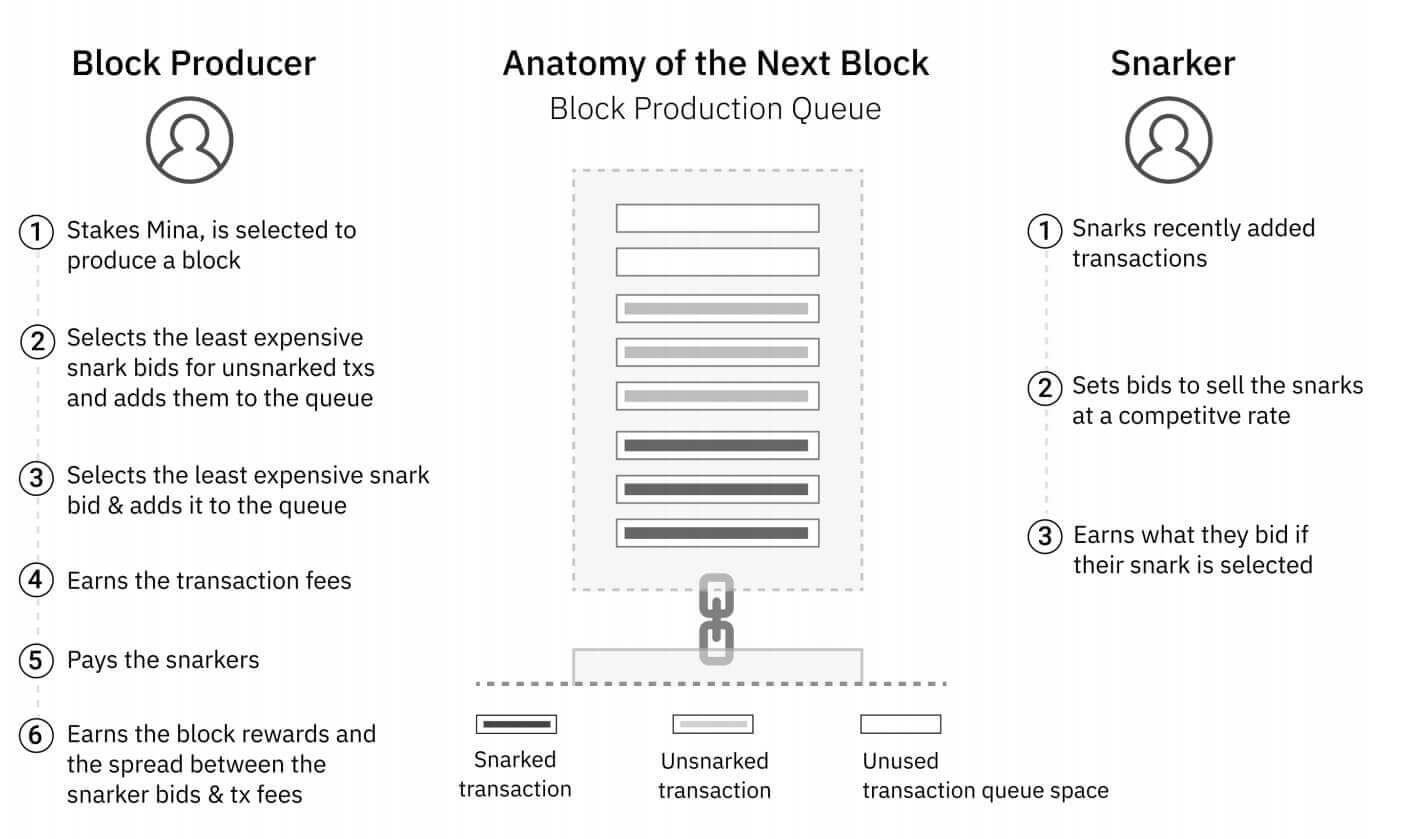 Block Producer

1 Stakes Mina, is selected to produce a block

2 Selects the least expensive snark bids for unsnarked txs and adds them to the queue

3 Selects the least expensive snark bid & adds it to the queue

4 Earns the transaction fees

5 Pays the snarkers

6 Earns the block rewards and the spread between the snarker bids & tx fees

Anatomy of the Next Block
Block Production Queue

Snarked transaction

Unsnarked transaction

Unused transaction queue space

Snarker

1 Snarks recently added transactions

2 Sets bids to sell the snarks at a competitve rate

3 Earns what they bid if their snark is selected