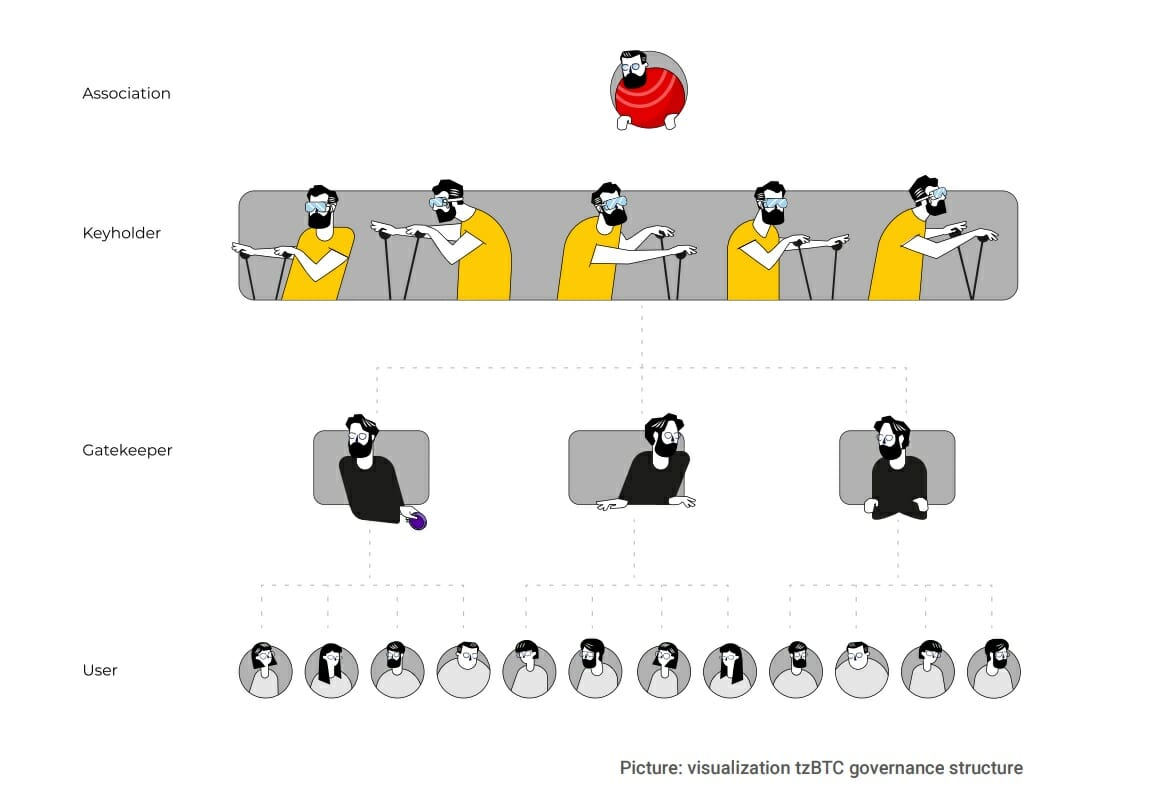 Association

Keyholder

Gatekeeper

User

Picture: visualization tzBTC governance structure